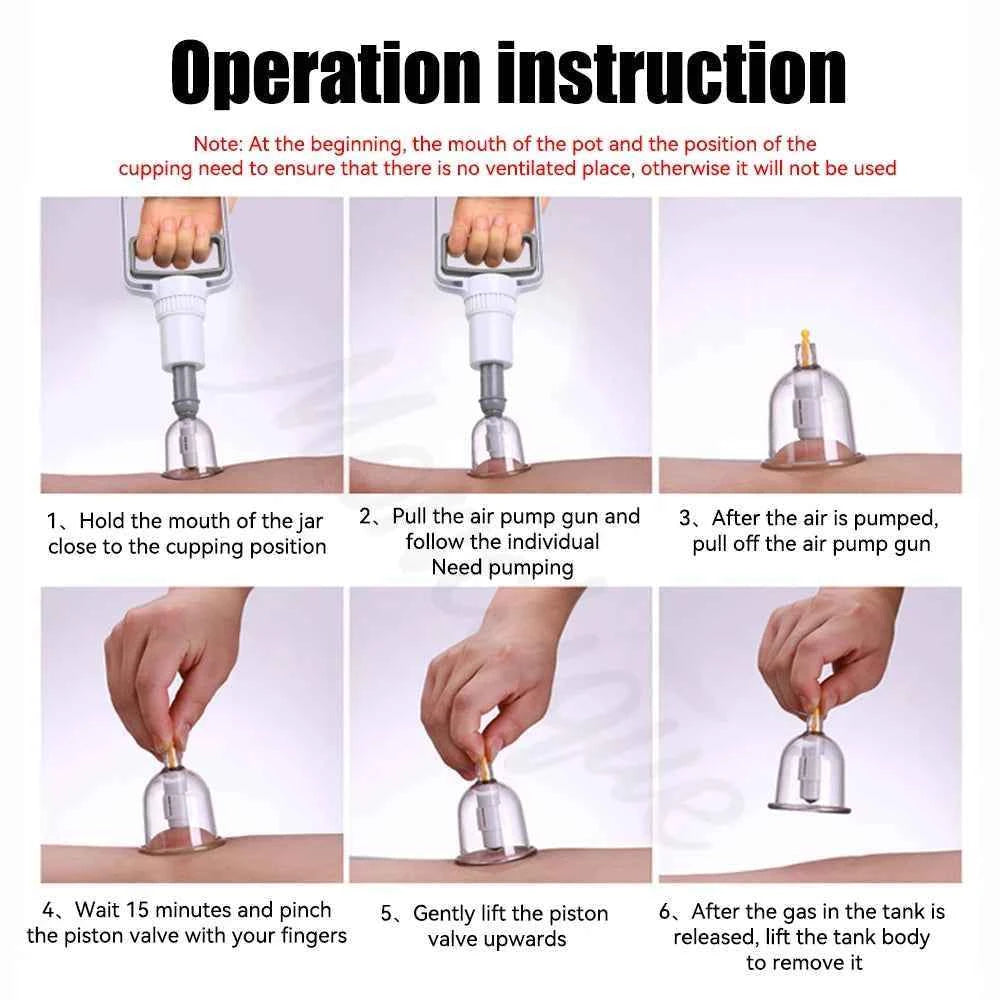 Operation instruction

Note: At the beginning, the mouth of the pot and the position of the cupping need to ensure that there is no ventilated place, otherwise it will not be used

1、Hold the mouth of the jar close to the cupping position

2、Pull the air pump gun and follow the individual Need pumping

3、After the air is pumped, pull off the air pump gun

4、Wait 15 minutes and pinch the piston valve with your fingers

5、Gently lift the piston valve upwards

6、After the gas in the tank is released, lift the tank body to remove it