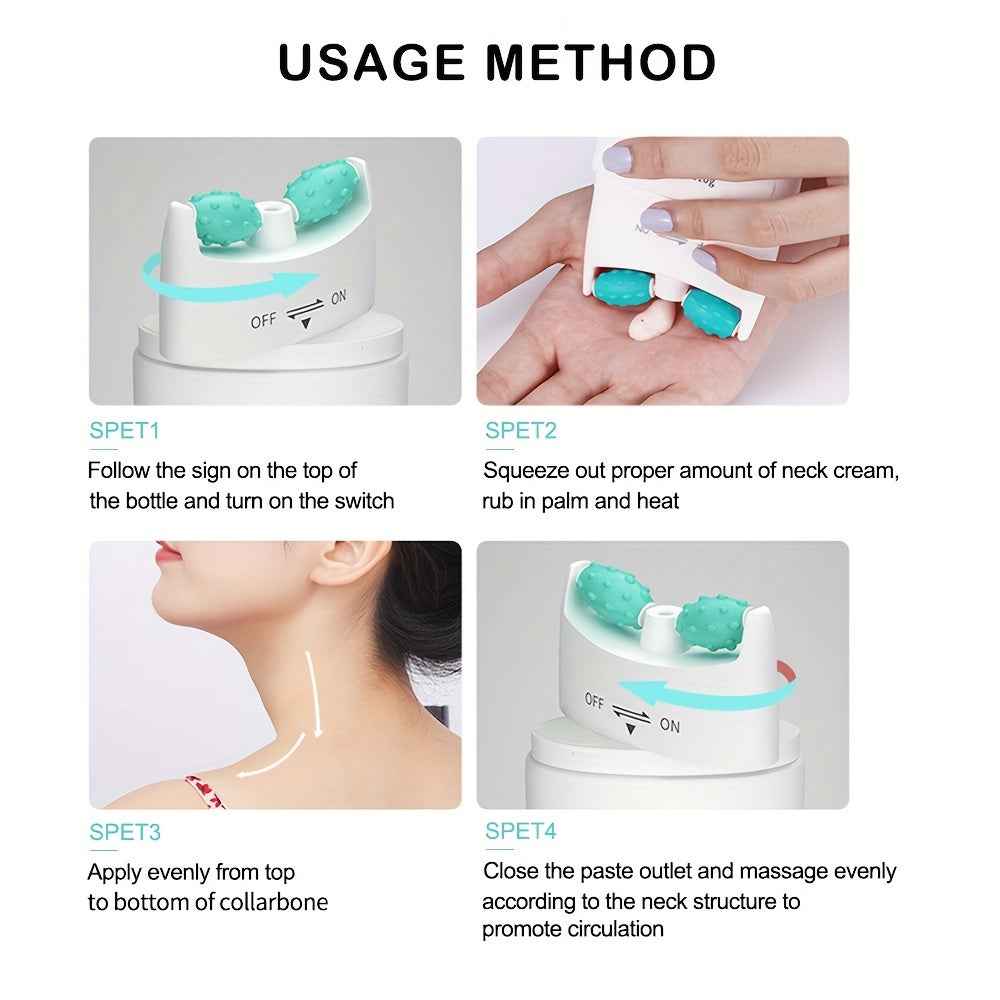 USAGE METHOD

OFF ON

SPET1
Follow the sign on the top of the bottle and turn on the switch

SPET2
Squeeze out proper amount of neck cream, rub in palm and heat

SPET3
Apply evenly from top to bottom of collarbone

OFF ON

SPET4
Close the paste outlet and massage evenly according to the neck structure to promote circulation